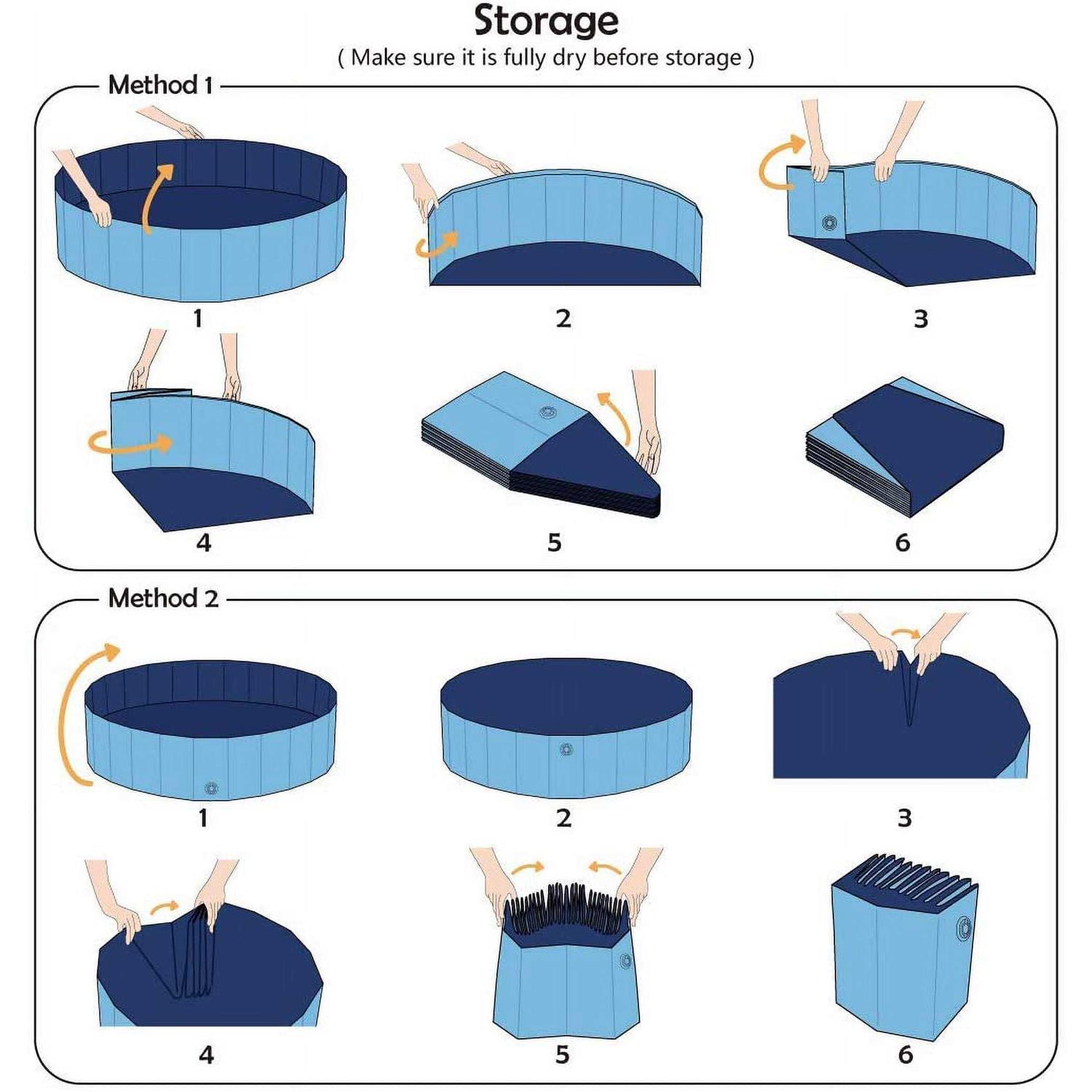 Storage
( Make sure it is fully dry before storage )

Method 1

1

2

3

4

5

6

Method 2

1

2

3

4

5

6