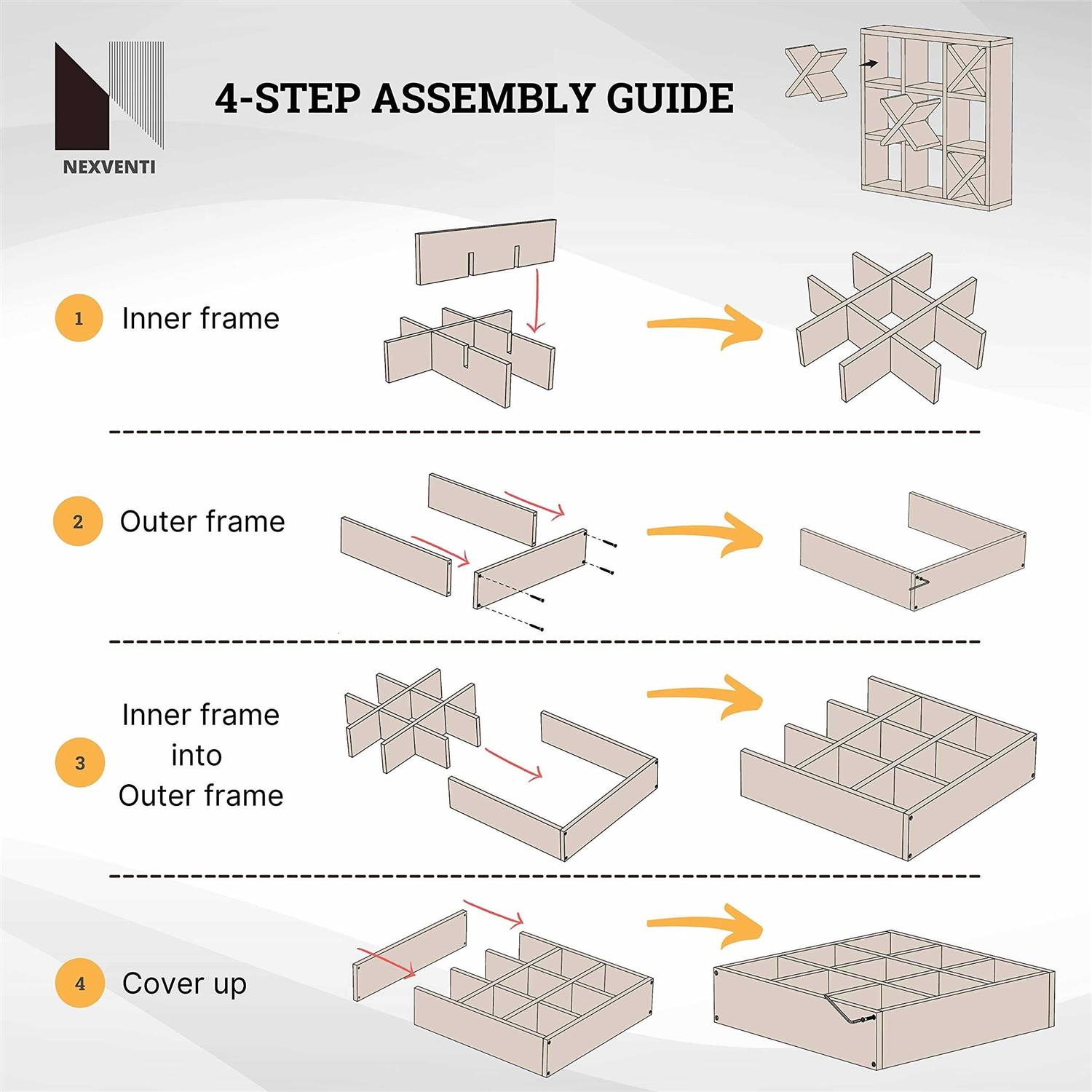 NEXVENTI

4-STEP ASSEMBLY GUIDE

1 Inner frame

2 Outer frame

3 Inner frame into Outer frame

4 Cover up