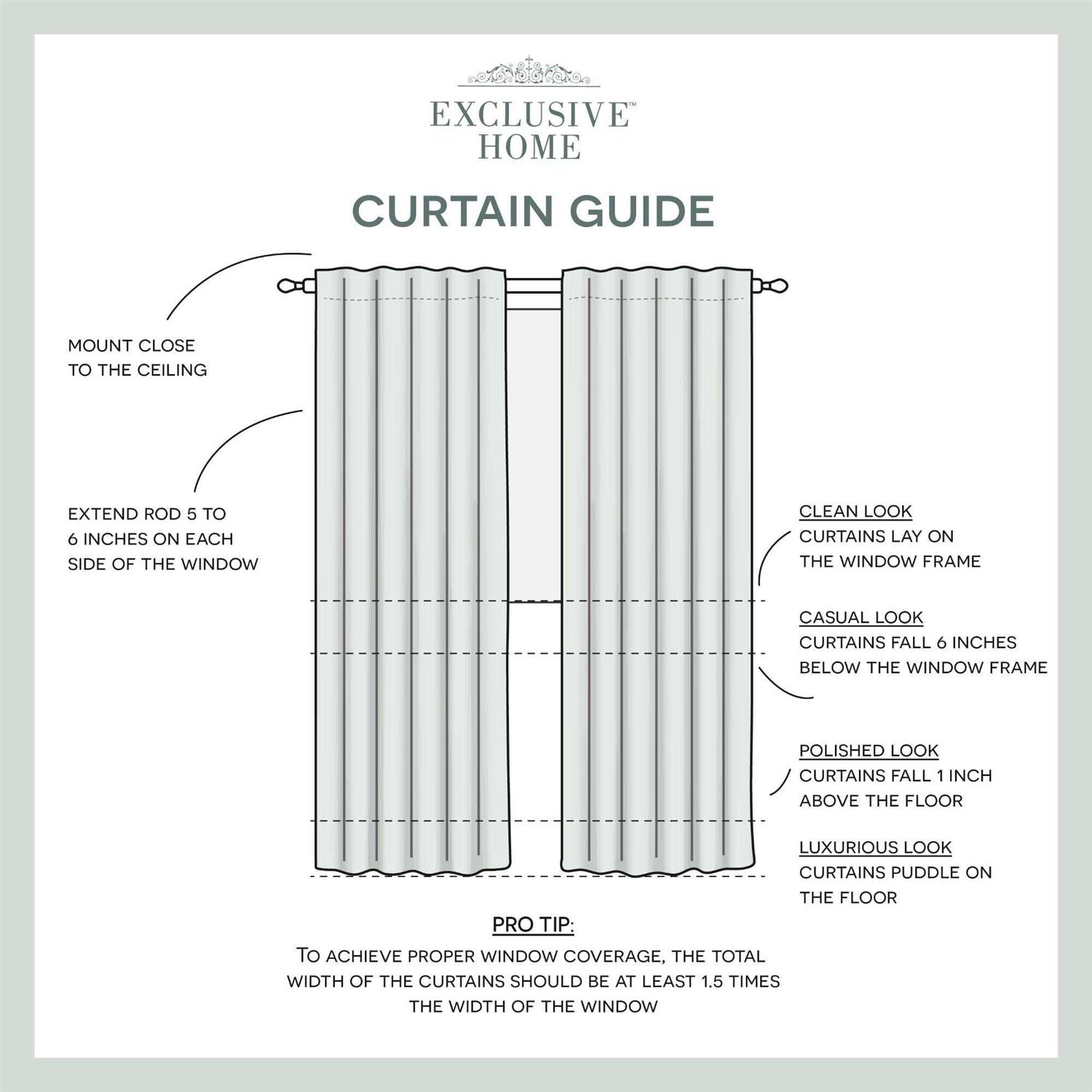 EXCLUSIVE™
HOME

CURTAIN GUIDE

MOUNT CLOSE TO THE CEILING

EXTEND ROD 5 TO 6 INCHES ON EACH SIDE OF THE WINDOW

CLEAN LOOK
CURTAINS LAY ON THE WINDOW FRAME

CASUAL LOOK
CURTAINS FALL 6 INCHES BELOW THE WINDOW FRAME

POLISHED LOOK
CURTAINS FALL 1 INCH ABOVE THE FLOOR

LUXURIOUS LOOK
CURTAINS PUDDLE ON THE FLOOR

PRO TIP:
TO ACHIEVE PROPER WINDOW COVERAGE, THE TOTAL WIDTH OF THE CURTAINS SHOULD BE AT LEAST 1.5 TIMES THE WIDTH OF THE WINDOW