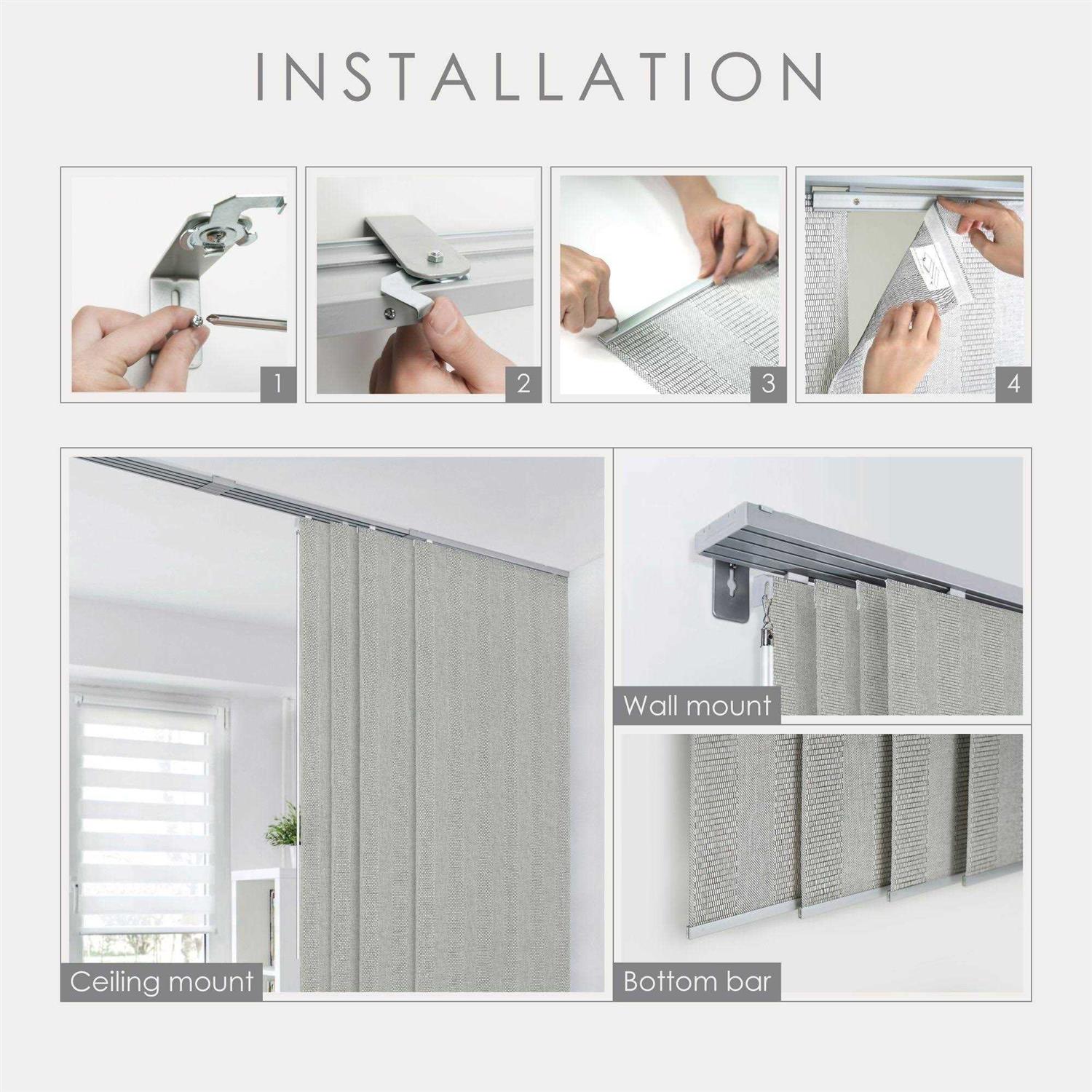 INSTALLATION

1

2

3

4

Ceiling mount

Wall mount

Bottom bar