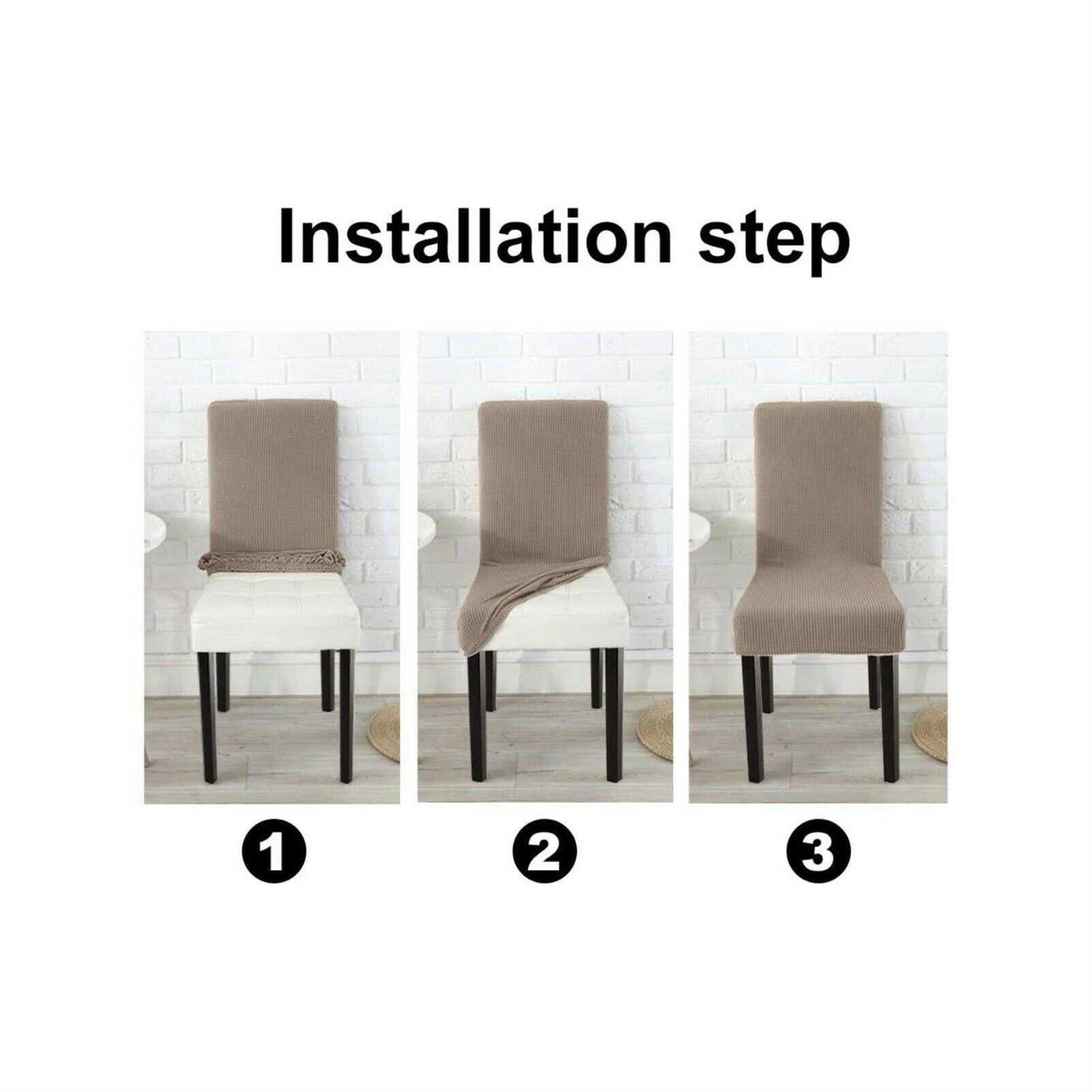 Installation step

1

2

3