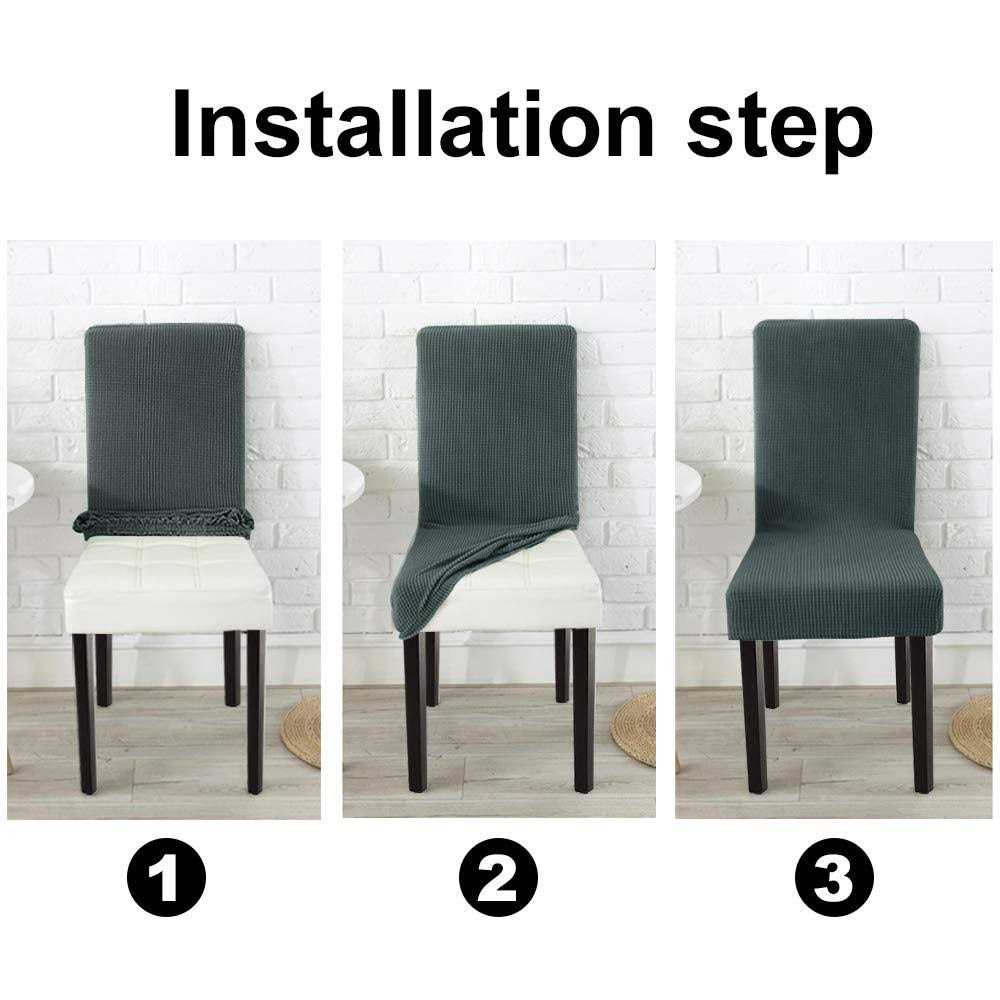 Installation step

1

2

3