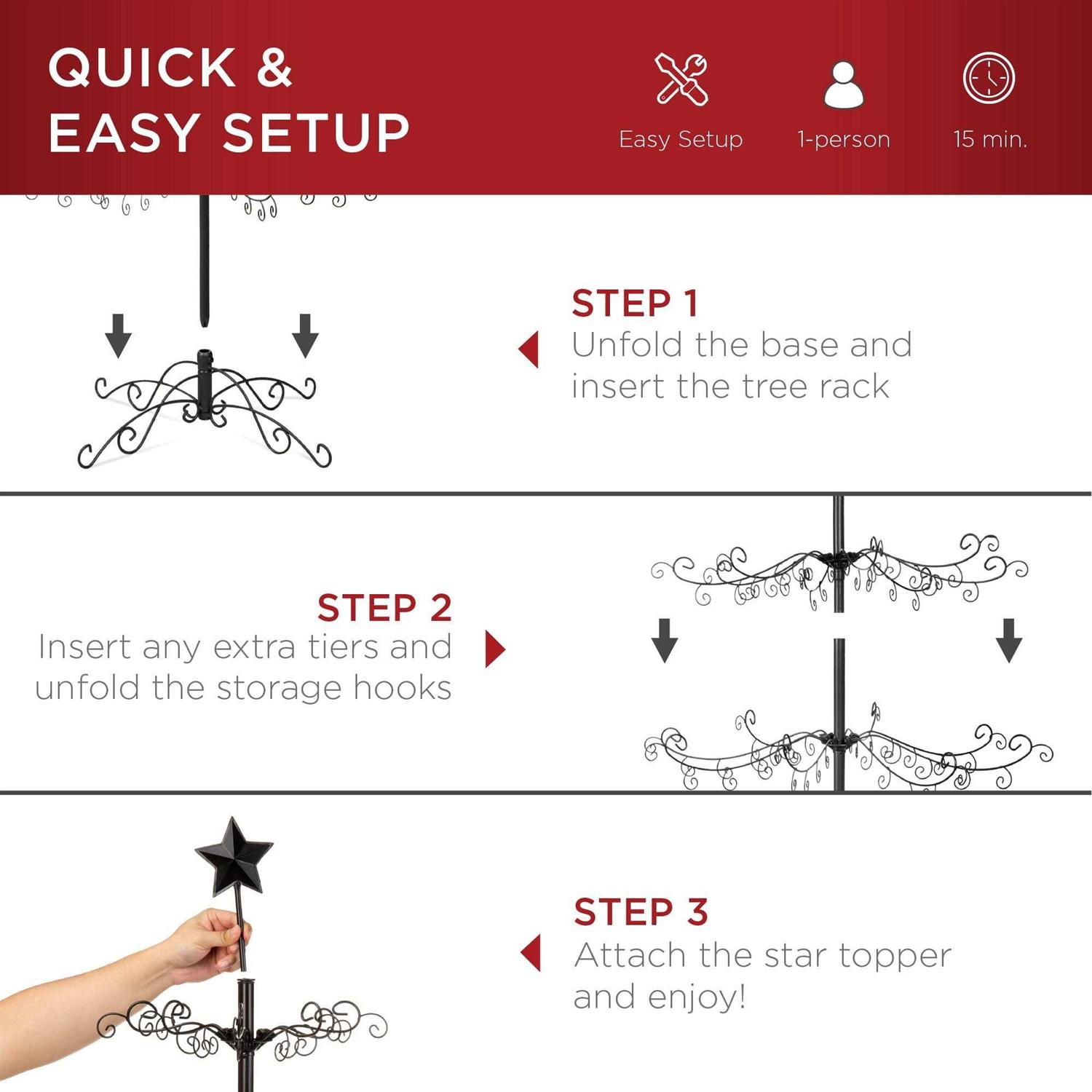 QUICK & EASY SETUP

Easy Setup

1-person

15 min.

STEP 1
Unfold the base and insert the tree rack

STEP 2
Insert any extra tiers and unfold the storage hooks

STEP 3
Attach the star topper and enjoy!