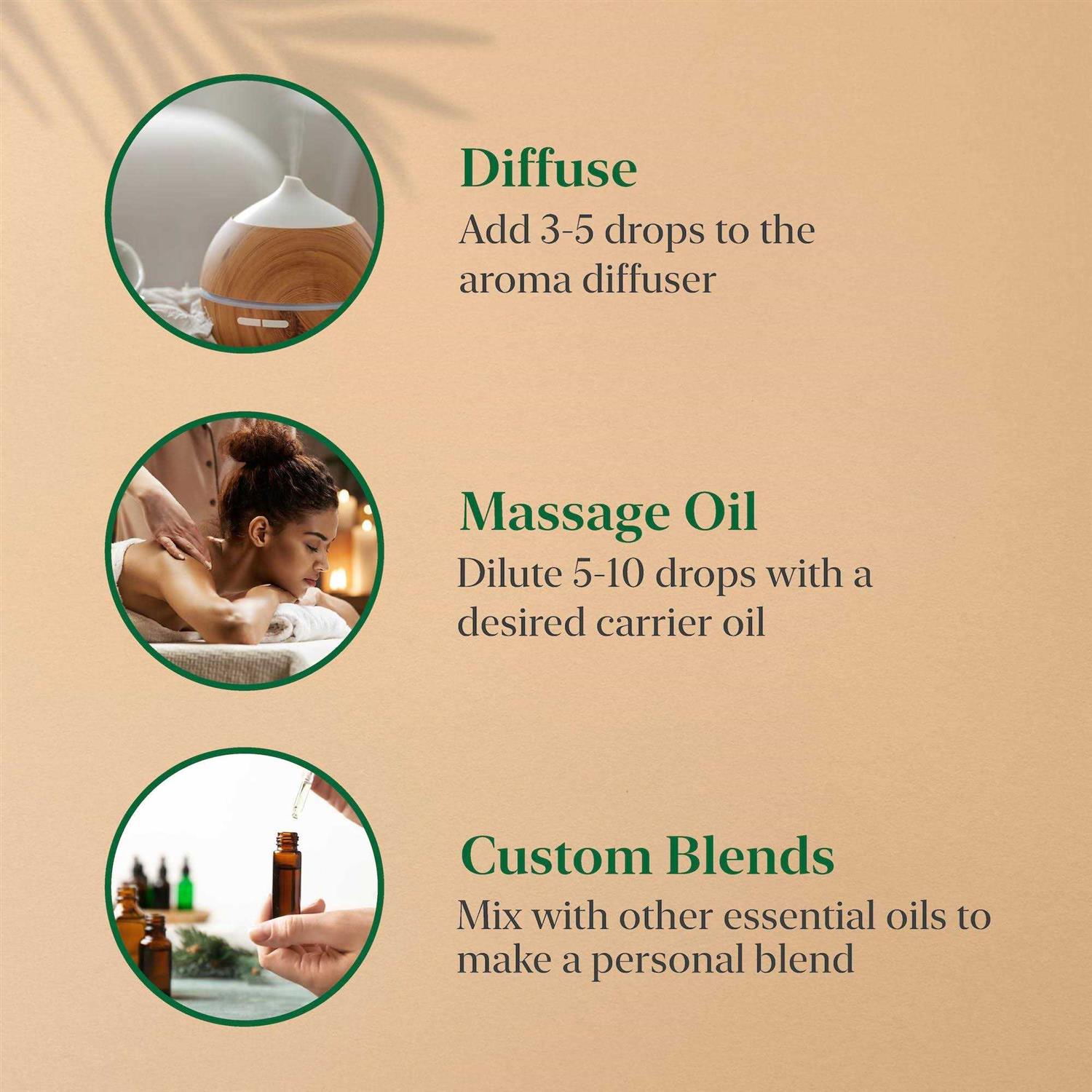 Diffuse
Add 3-5 drops to the aroma diffuser

Massage Oil
Dilute 5-10 drops with a desired carrier oil

Custom Blends
Mix with other essential oils to make a personal blend