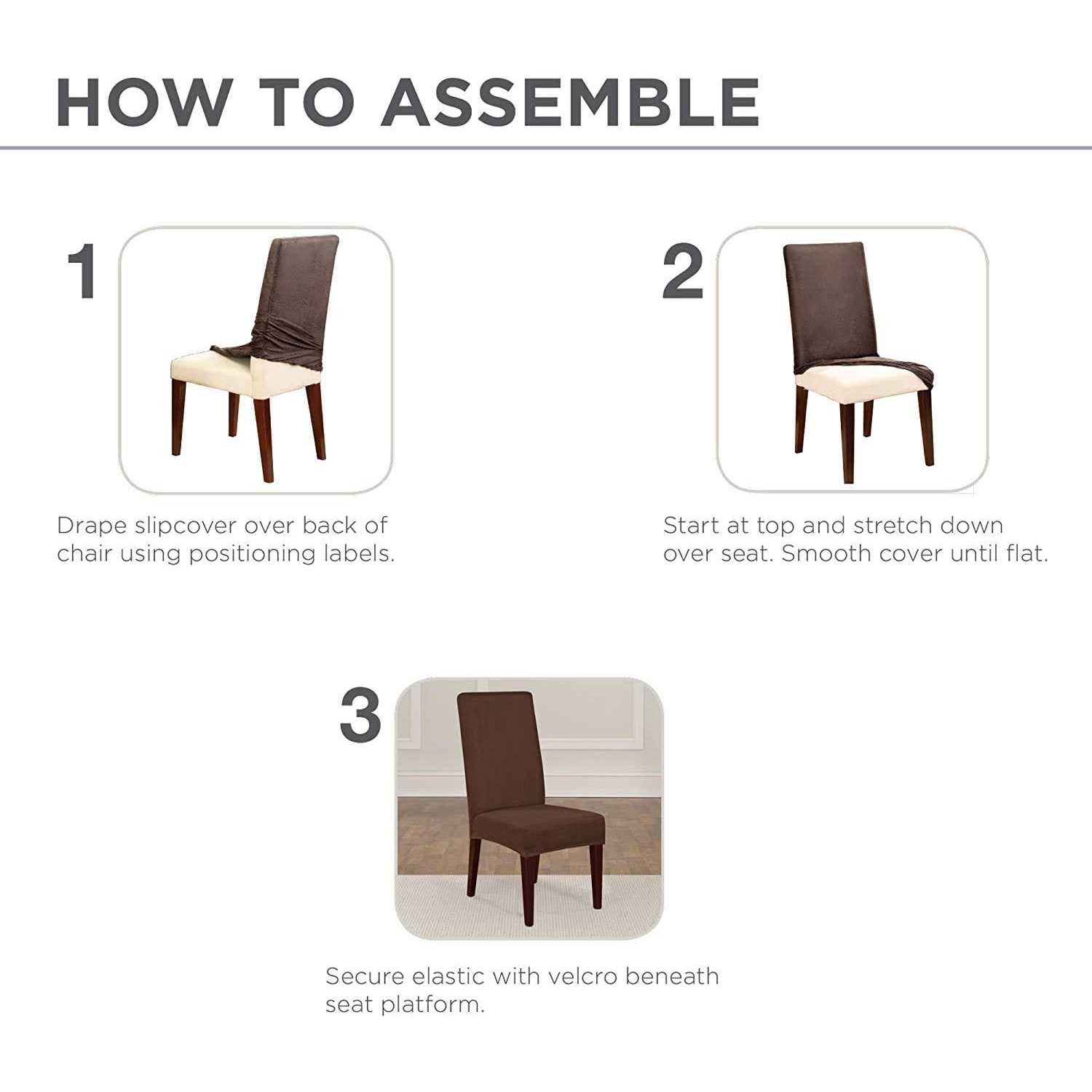 HOW TO ASSEMBLE

1

Drape slipcover over back of chair using positioning labels.

2

Start at top and stretch down over seat. Smooth cover until flat.

3

Secure elastic with velcro beneath seat platform.